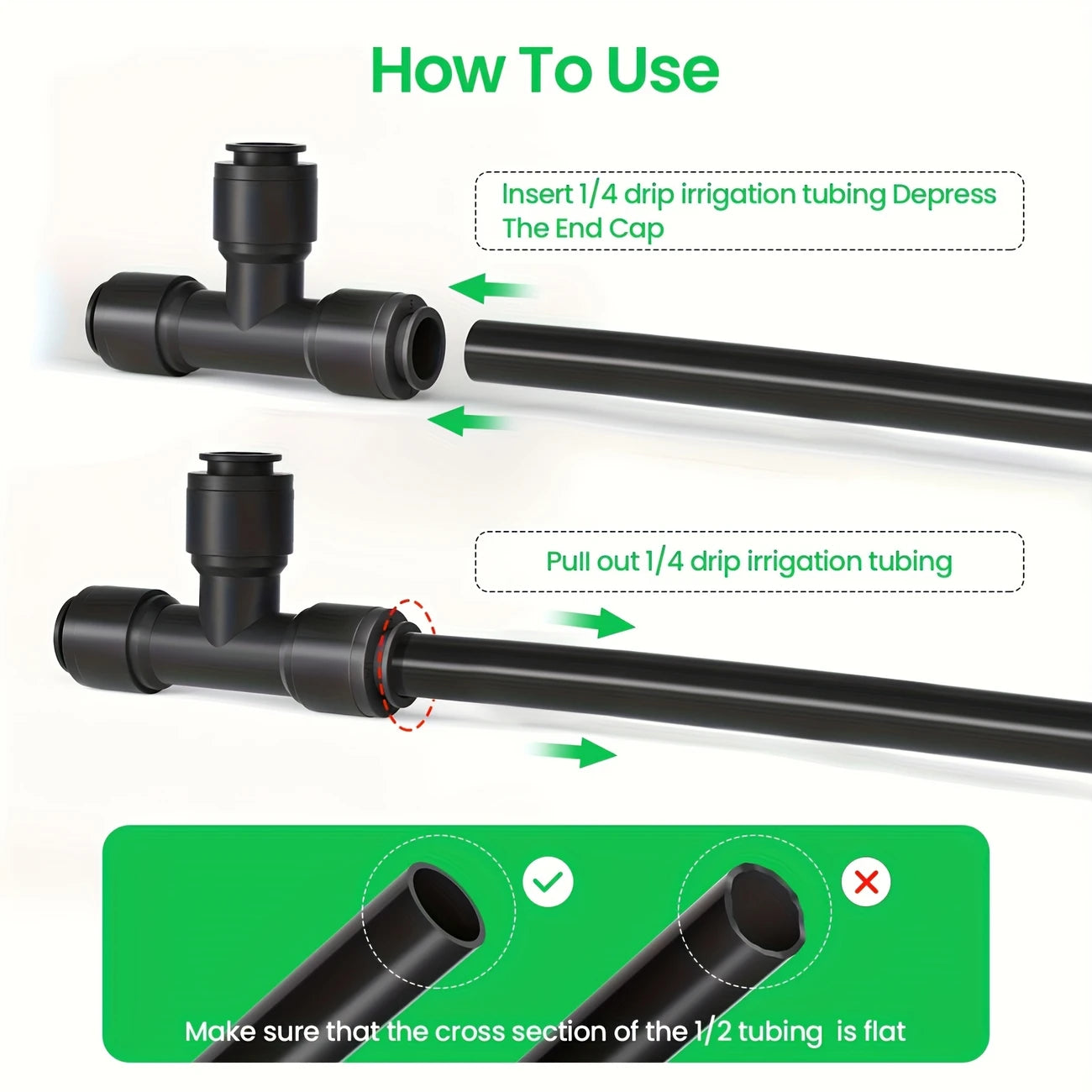 How To Use

Insert 1/4 drip irrigation tubing Depress The End Cap

Pull out 1/4 drip irrigation tubing

Make sure that the cross section of the 1/2 tubing is flat