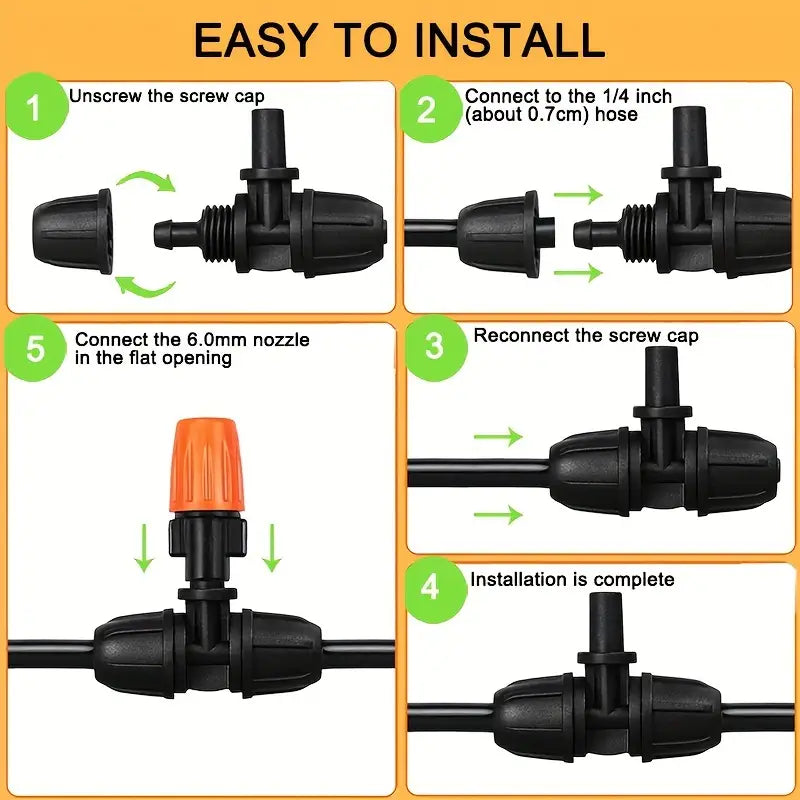 EASY TO INSTALL

1 Unscrew the screw cap

2 Connect to the 1/4 inch (about 0.7cm) hose

5 Connect the 6.0mm nozzle in the flat opening

3 Reconnect the screw cap

4 Installation is complete