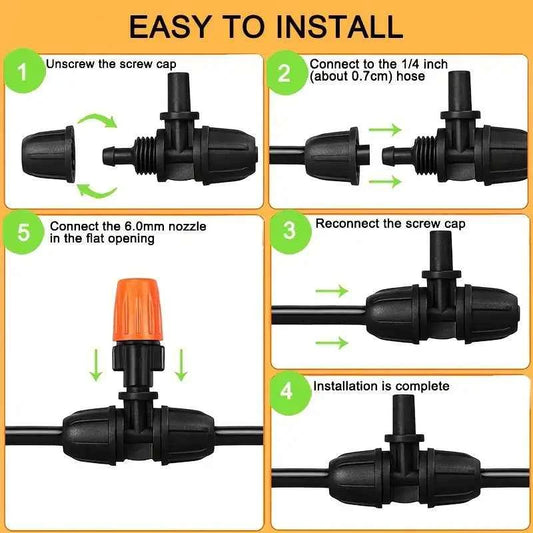 EASY TO INSTALL

1 Unscrew the screw cap

2 Connect to the 1/4 inch (about 0.7cm) hose

5 Connect the 6.0mm nozzle in the flat opening

3 Reconnect the screw cap

4 Installation is complete