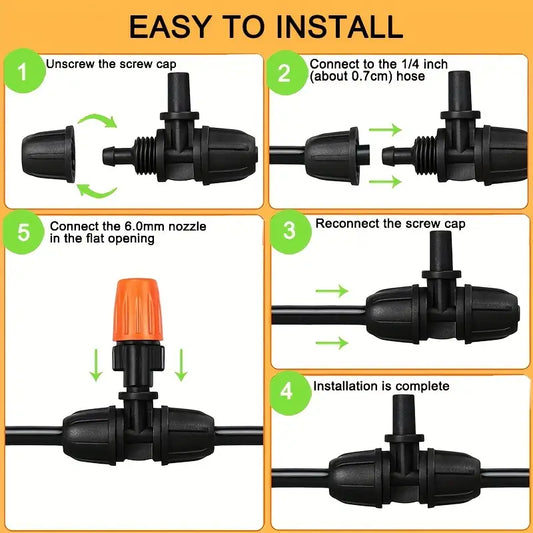 EASY TO INSTALL

1 Unscrew the screw cap

2 Connect to the 1/4 inch (about 0.7cm) hose

5 Connect the 6.0mm nozzle in the flat opening

3 Reconnect the screw cap

4 Installation is complete